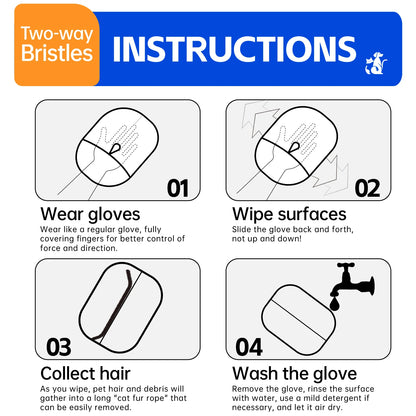 Two-way Bristles

INSTRUCTIONS

01

Wear gloves

Wear like a regular glove, fully covering fingers for better control of force and direction.

02

Wipe surfaces

Slide the glove back and forth, not up and down!

03

Collect hair

As you wipe, pet hair and debris will gather into a long "cat fur rope" that can be easily removed.

04

Wash the glove

Remove the glove, rinse the surface with water, use a mild detergent if necessary, and let it air dry.