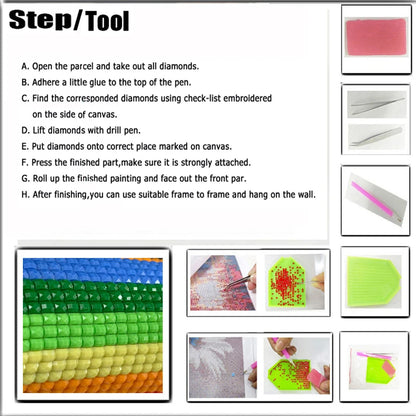 Step/Tool

A. Open the parcel and take out all diamonds.

B. Adhere a little glue to the top of the pen.

C. Find the corresponded diamonds using check-list embroidered on the side of canvas.

D. Lift diamonds with drill pen.

E. Put diamonds onto correct place marked on canvas.

F. Press the finished part,make sure it is strongly attached.

G. Roll up the finished painting and face out the front par.

H. After finishing,you can use suitable frame to frame and hang on the wall.