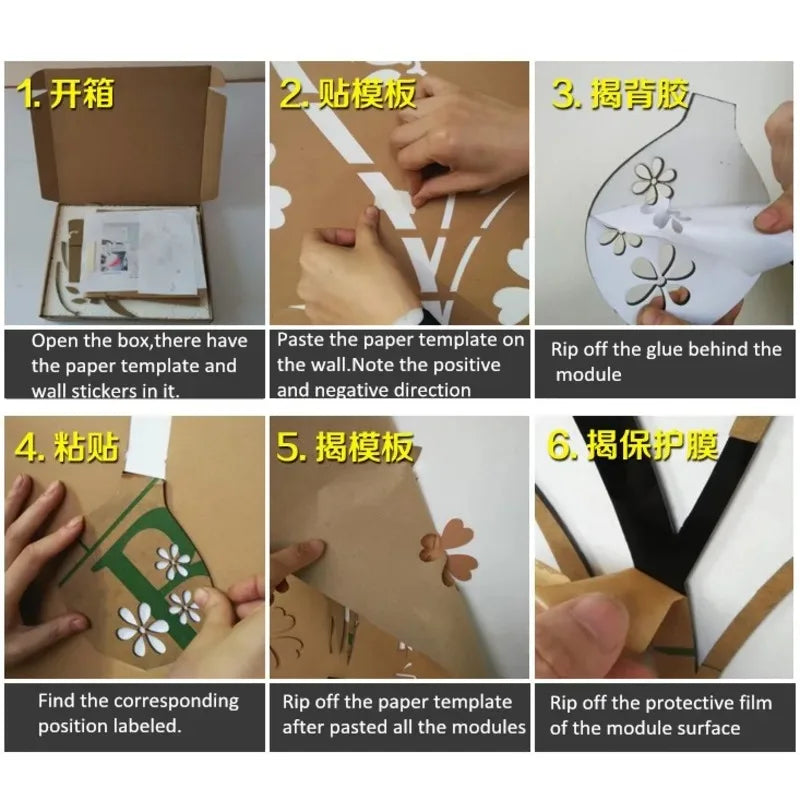 1. 开箱

Open the box,there have the paper template and wall stickers in it.

2. 贴模板

Paste the paper template on the wall.Note the positive and negative direction

3. 揭背胶

Rip off the glue behind the module

4. 粘贴

Find the corresponding position labeled.

5. 揭模板

Rip off the paper template after pasted all the modules

6. 揭保护膜

Rip off the protective film of the module surface